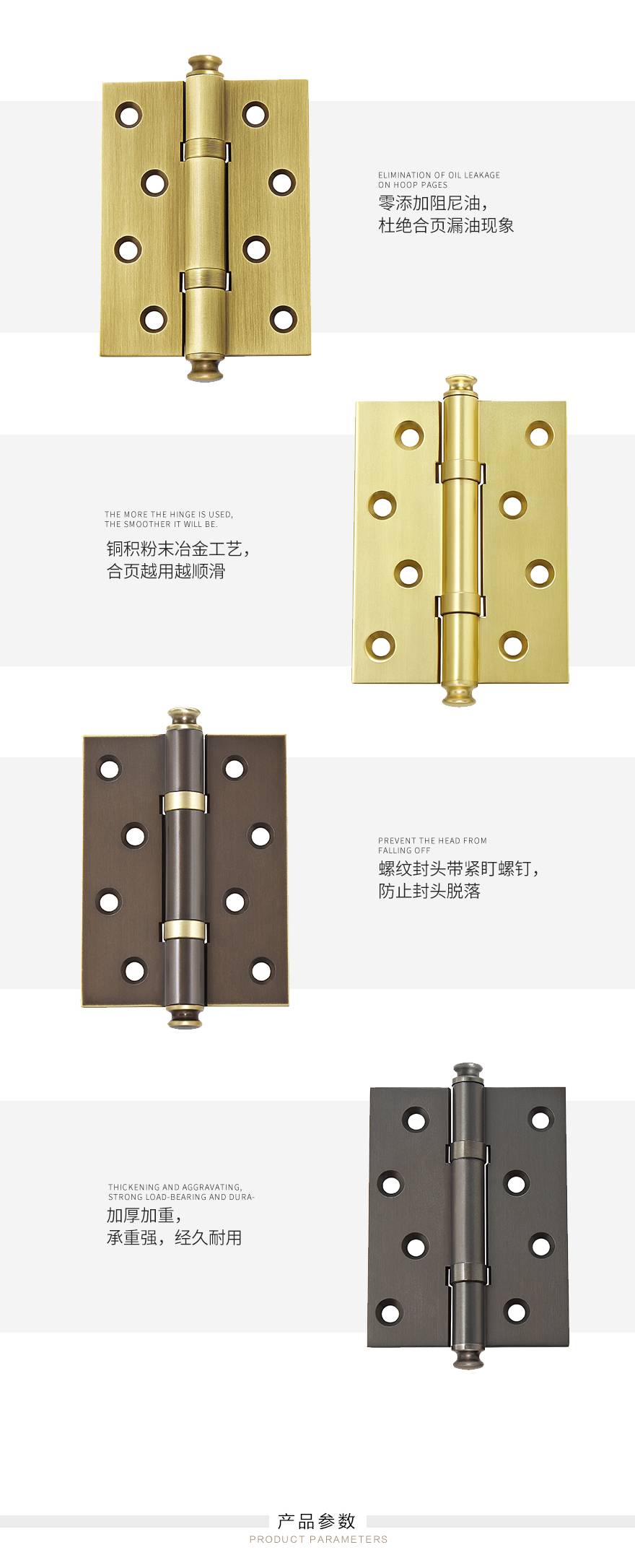 ELIMINATION OF OIL LEAKAGE
ON HOOP PAGES
零添加阻尼油，
杜绝合页漏油现象

THE MORE THE HINGE IS USED,
THE SMOOTHER IT WILL BE.
铜积粉末冶金工艺，
合页越用越顺滑

PREVENT THE HEAD FROM
FALLING OFF
螺纹封头带紧盯螺钉，
防止封头脱落

THICKENING AND AGGRAVATING,
STRONG LOAD-BEARING AND DURA-
加厚加重，
承重强，经久耐用

产品参数
PRODUCT PARAMETERS