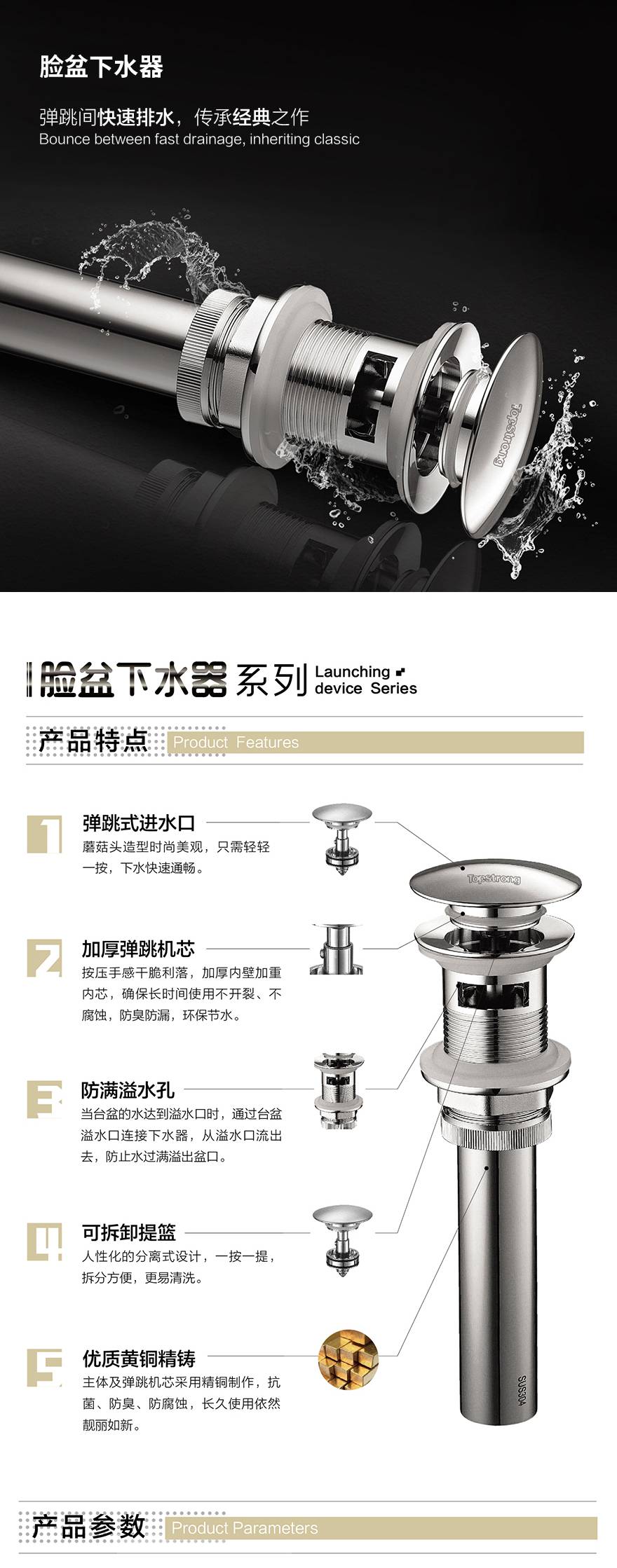 脸盆下水器

弹跳间快速排水，传承经典之作
Bounce between fast drainage, inheriting classic

Topstrong

脸盆下水器系列 Launching device Series

产品特点 Product Features

1
弹跳式进水口
蘑菇头造型时尚美观，只需轻轻一按，下水快速通畅。

2
加厚弹跳机芯
按压手感干脆利落，加厚内壁加重内芯，确保长时间使用不开裂、不腐蚀，防臭防漏，环保节水。

3
防满溢水孔
当台盆的水达到溢水口时，通过台盆溢水口连接下水器，从溢水口流出去，防止水过满溢出盆口。

4
可拆卸提篮
人性化的分离式设计，一按一提，拆分方便，更易清洗。

5
优质黄铜精铸
主体及弹跳机芯采用精铜制作，抗菌、防臭、防腐蚀，长久使用依然靓丽如新。

Topstrong

SUS304

产品参数 Product Parameters