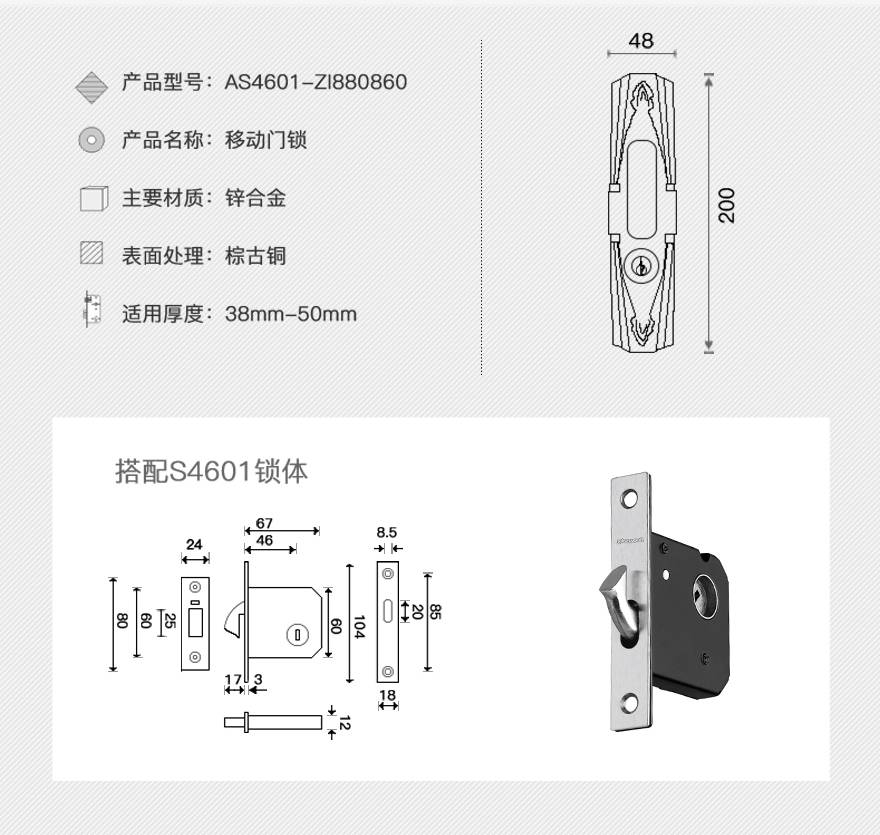 产品型号：AS4601-ZI880860

产品名称：移动门锁

主要材质：锌合金

表面处理：棕古铜

适用厚度：38mm-50mm

48

200

搭配S4601锁体

24

80

60

25

67

46

60

104

17

3

12

8.5

20

85

18