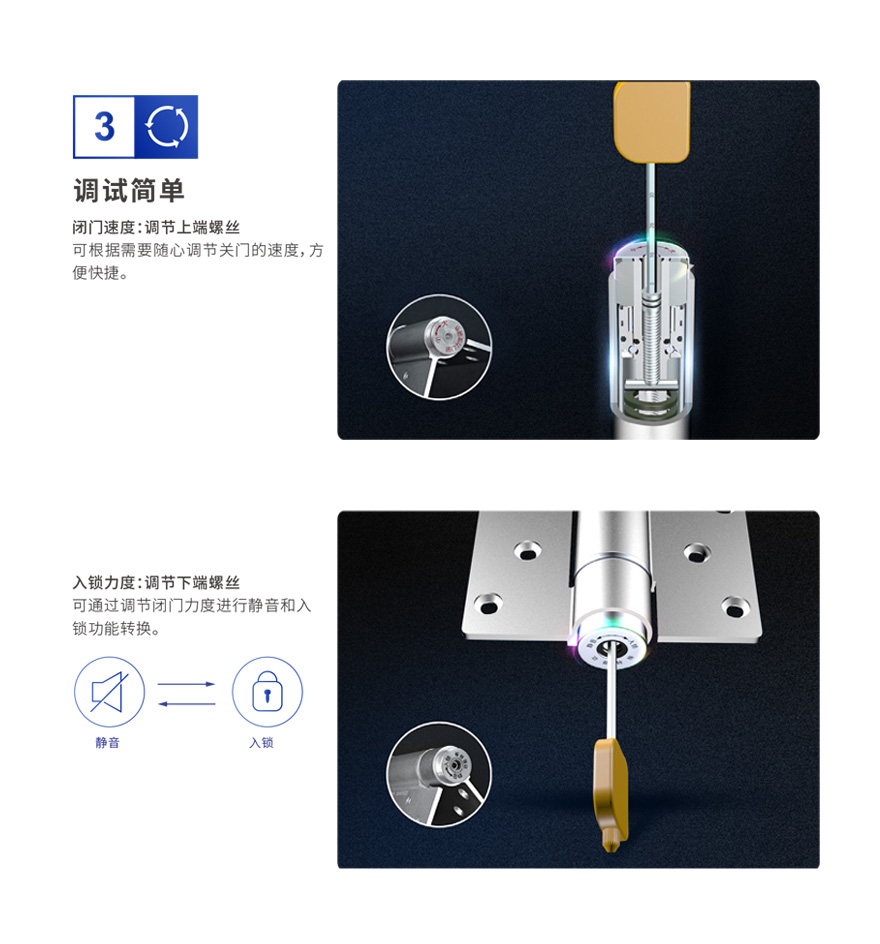 3

调试简单

闭门速度：调节上端螺丝
可根据需要随心调节关门的速度，方便快捷。

入锁力度：调节下端螺丝
可通过调节闭门力度进行静音和入锁功能转换。

静音

入锁